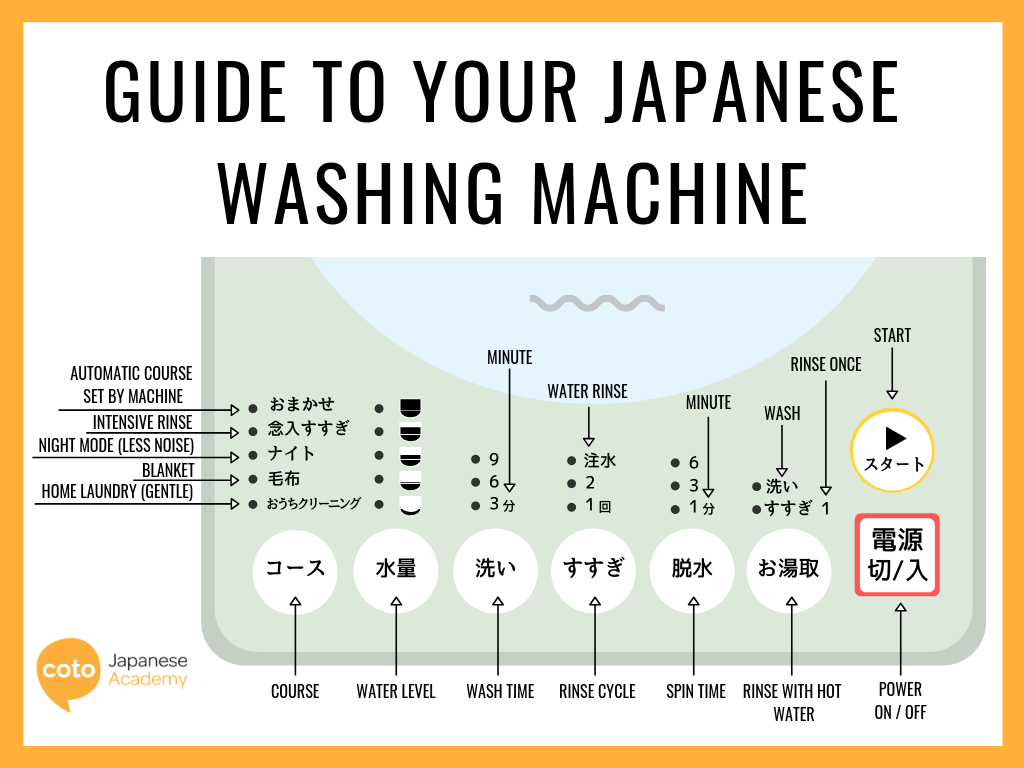 GUIDE TO YOUR JAPANESE WASHING MACHINE

AUTOMATIC COURSE SET BY MACHINE
INTENSIVE RINSE
NIGHT MODE (LESS NOISE)
BLANKET
HOME LAUNDRY (GENTLE)

おまかせ
念入すすぎ
ナイト
毛布
おうちクリーニング

MINUTE
9
6
3分

WATER RINSE
注水
2
1回

MINUTE
6
3
1分

WASH
RINSE ONCE
洗い
すすぎ 1

START
スタート

コース
水量
洗い
すすぎ
脱水
お湯取
電源 切/入

COURSE
WATER LEVEL
WASH TIME
RINSE CYCLE
SPIN TIME
RINSE WITH HOT WATER
POWER ON / OFF

coto Japanese Academy